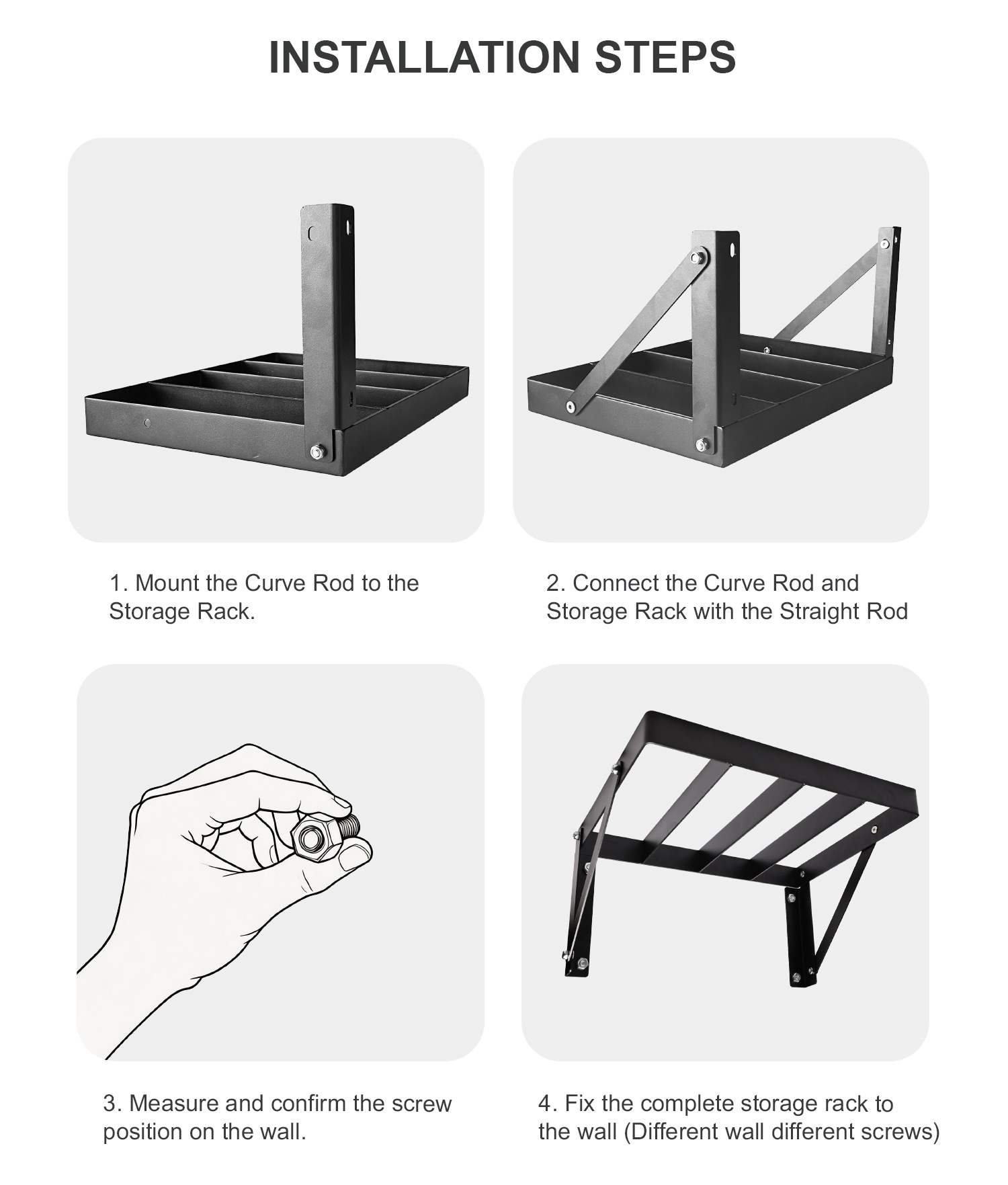 INSTALLATION STEPS

1. Mount the Curve Rod to the Storage Rack.

2. Connect the Curve Rod and Storage Rack with the Straight Rod

3. Measure and confirm the screw position on the wall.

4. Fix the complete storage rack to the wall (Different wall different screws)