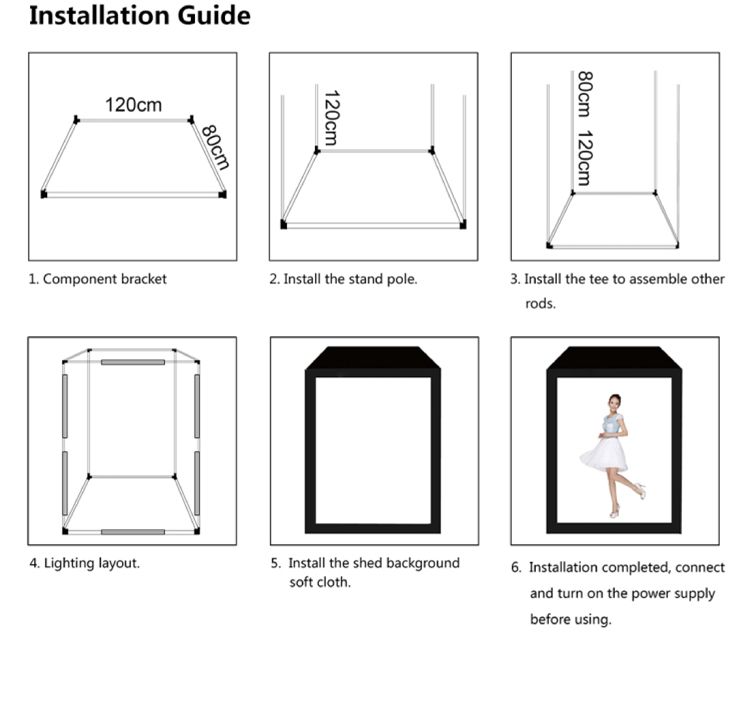 Installation Guide

120cm

80cm

1. Component bracket

120cm

2. Install the stand pole.

80cm 120cm

3. Install the tee to assemble other rods.

4. Lighting layout.

5. Install the shed background soft cloth.

6. Installation completed, connect and turn on the power supply before using.