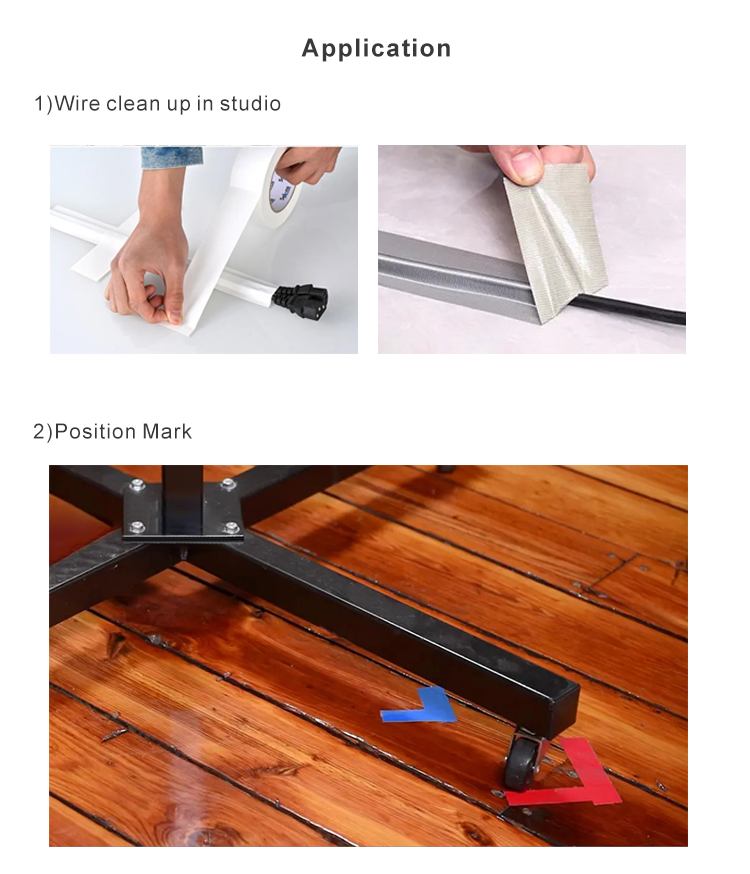 Application

1)Wire clean up in studio

2)Position Mark